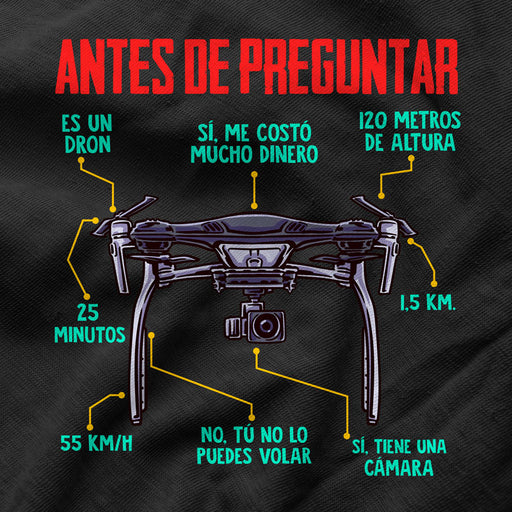 ANTES DE PREGUNTAR

ES UN DRON

SÍ, ME COSTÓ MUCHO DINERO

120 METROS DE ALTURA

25 MINUTOS

1,5 KM.

55 KM/H

NO, TÚ NO LO PUEDES VOLAR

SÍ, TIENE UNA CÁMARA