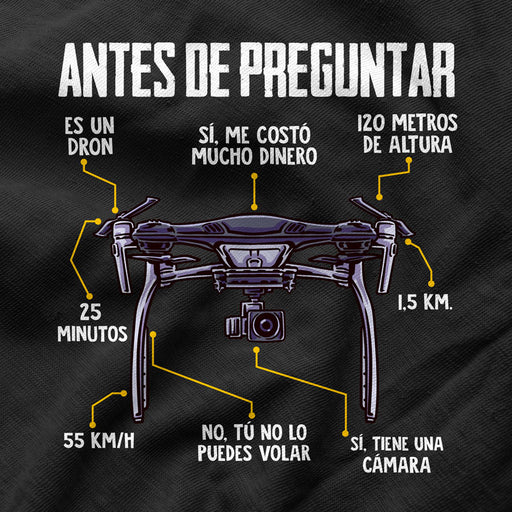 ANTES DE PREGUNTAR

ES UN DRON

SÍ, ME COSTÓ MUCHO DINERO

120 METROS DE ALTURA

25 MINUTOS

1,5 KM.

55 KM/H

NO, TÚ NO LO PUEDES VOLAR

SÍ, TIENE UNA CÁMARA